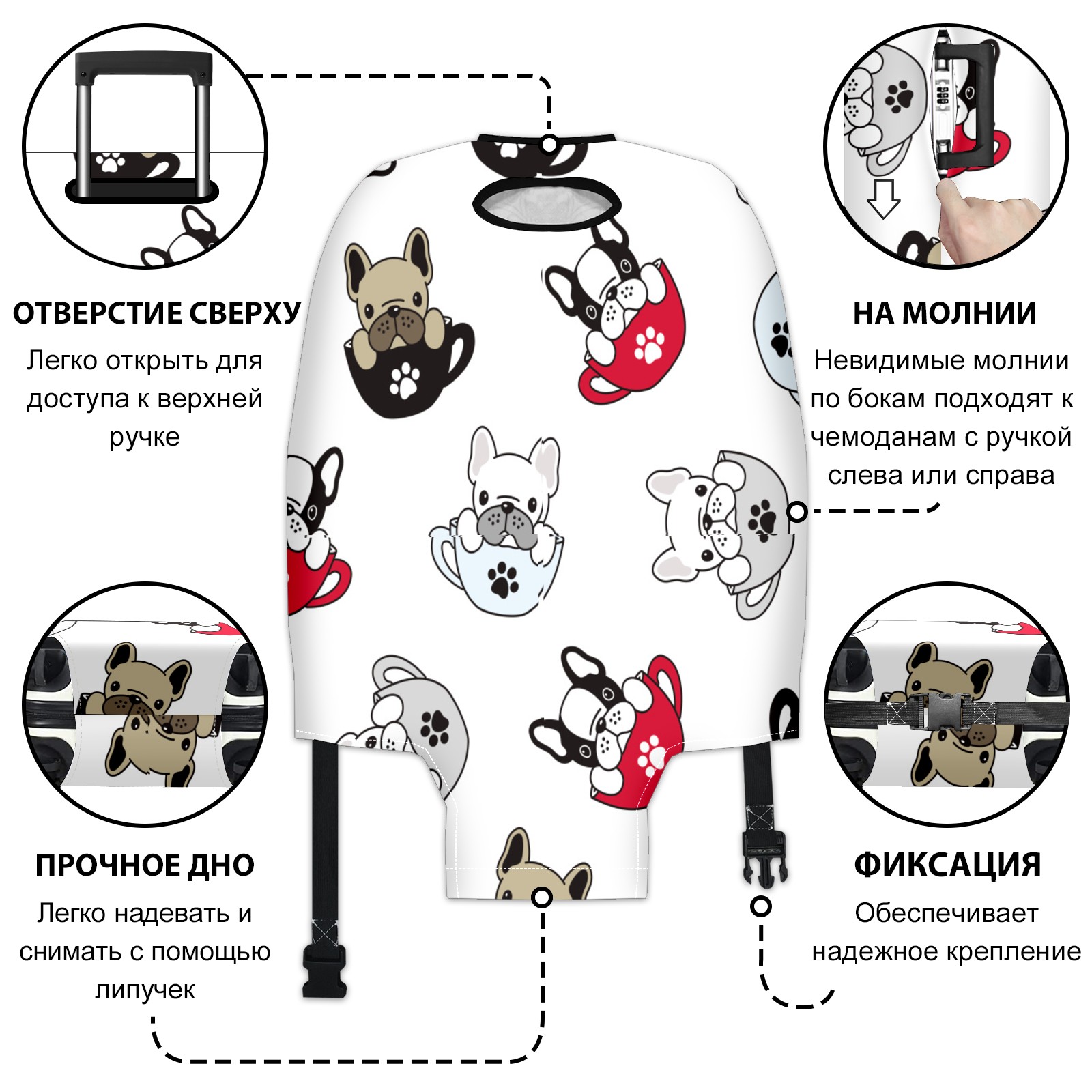 ОТВЕРСТИЕ СВЕРХУ

Легко открыть для доступа к верхней ручке

НА МОЛНИИ

Невидимые молнии по бокам подходят к чемоданам с ручкой слева или справа

ПРОЧНОЕ ДНО

Легко надевать и снимать с помощью липучек

ФИКСАЦИЯ

Обеспечивает надежное крепление