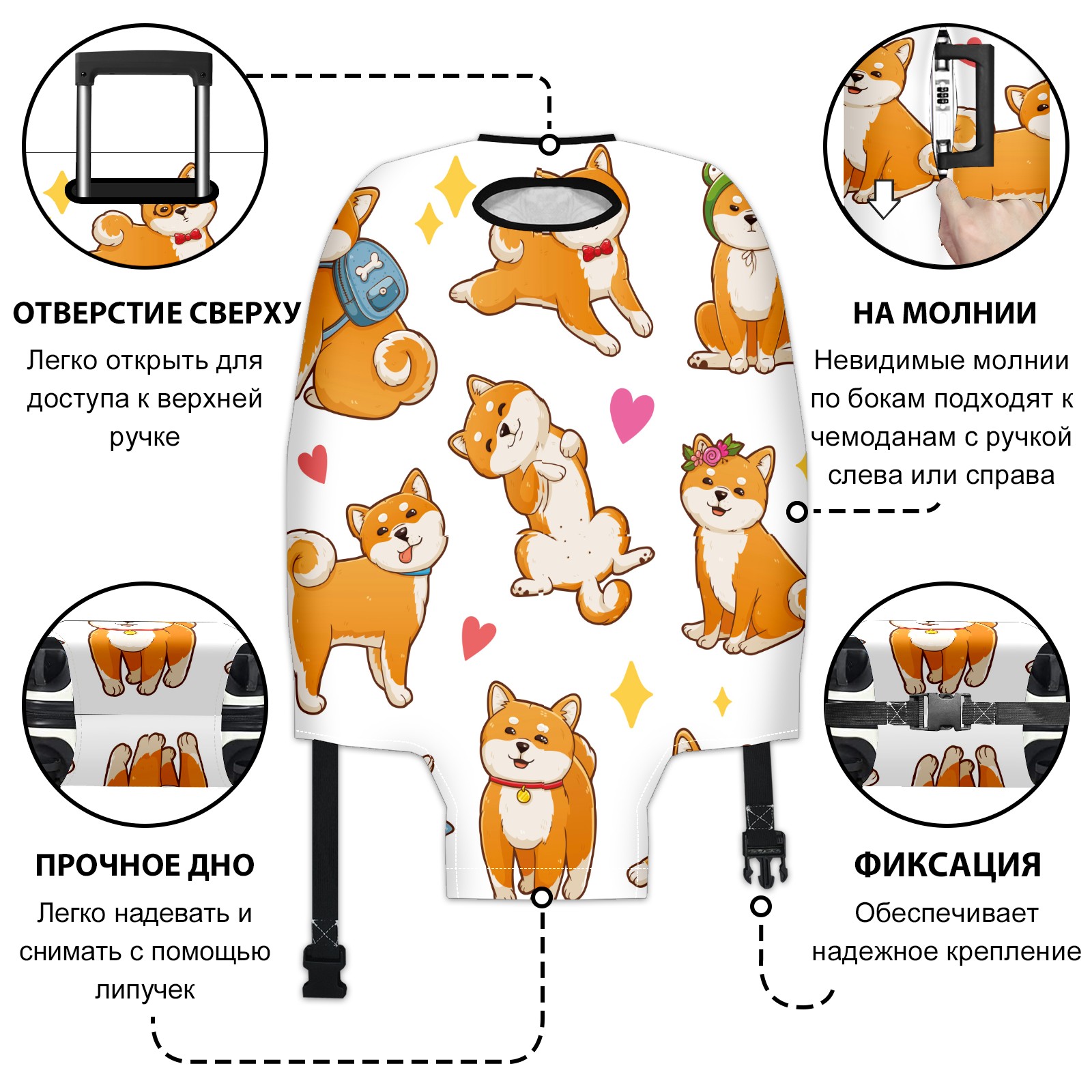 ОТВЕРСТИЕ СВЕРХУ
Легко открыть для доступа к верхней ручке

НА МОЛНИИ
Невидимые молнии по бокам подходят к чемоданам с ручкой слева или справа

ПРОЧНОЕ ДНО
Легко надевать и снимать с помощью липучек

ФИКСАЦИЯ
Обеспечивает надежное крепление