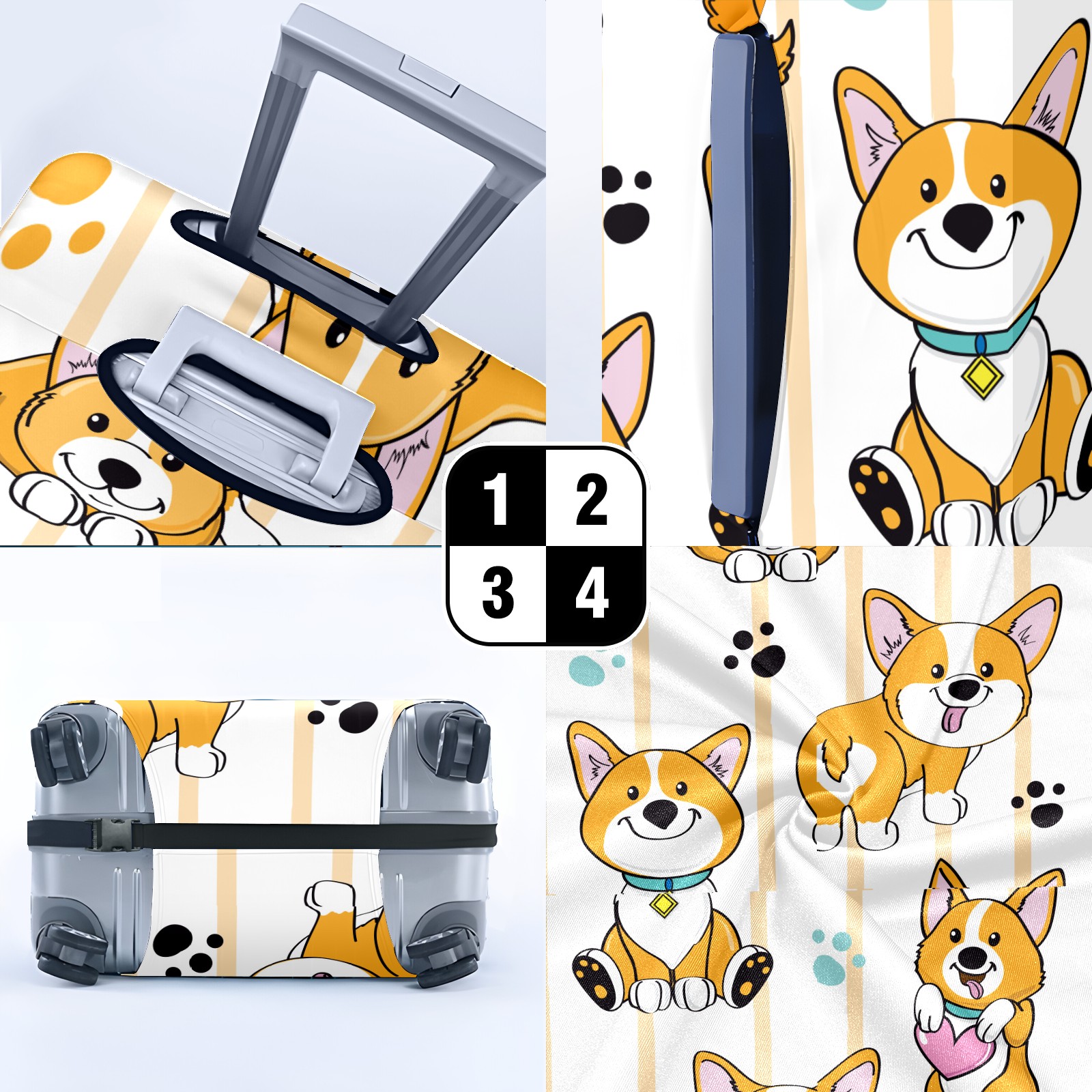 1 2
3 4