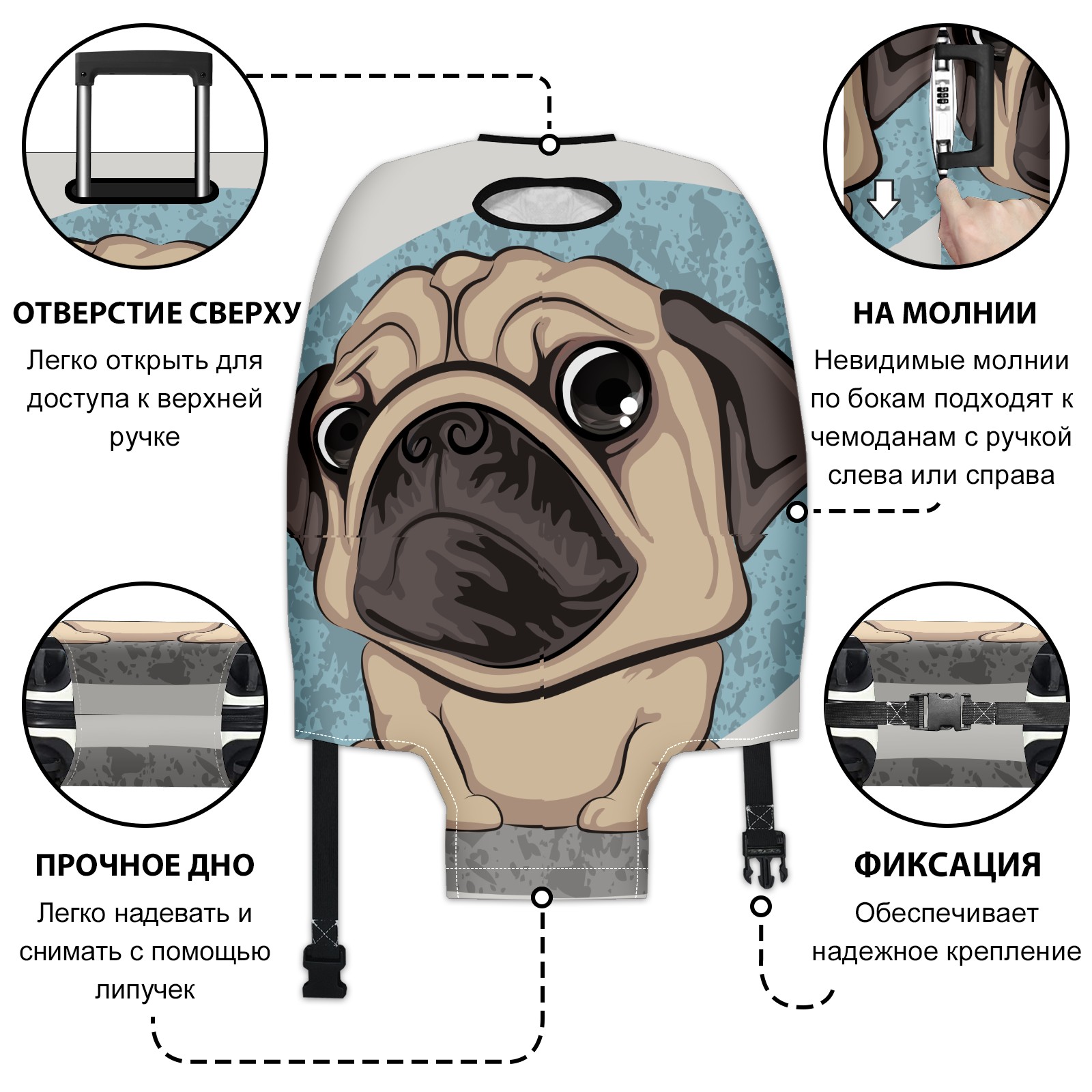 ОТВЕРСТИЕ СВЕРХУ
Легко открыть для доступа к верхней ручке

НА МОЛНИИ
Невидимые молнии по бокам подходят к чемоданам с ручкой слева или справа

ПРОЧНОЕ ДНО
Легко надевать и снимать с помощью липучек

ФИКСАЦИЯ
Обеспечивает надежное крепление