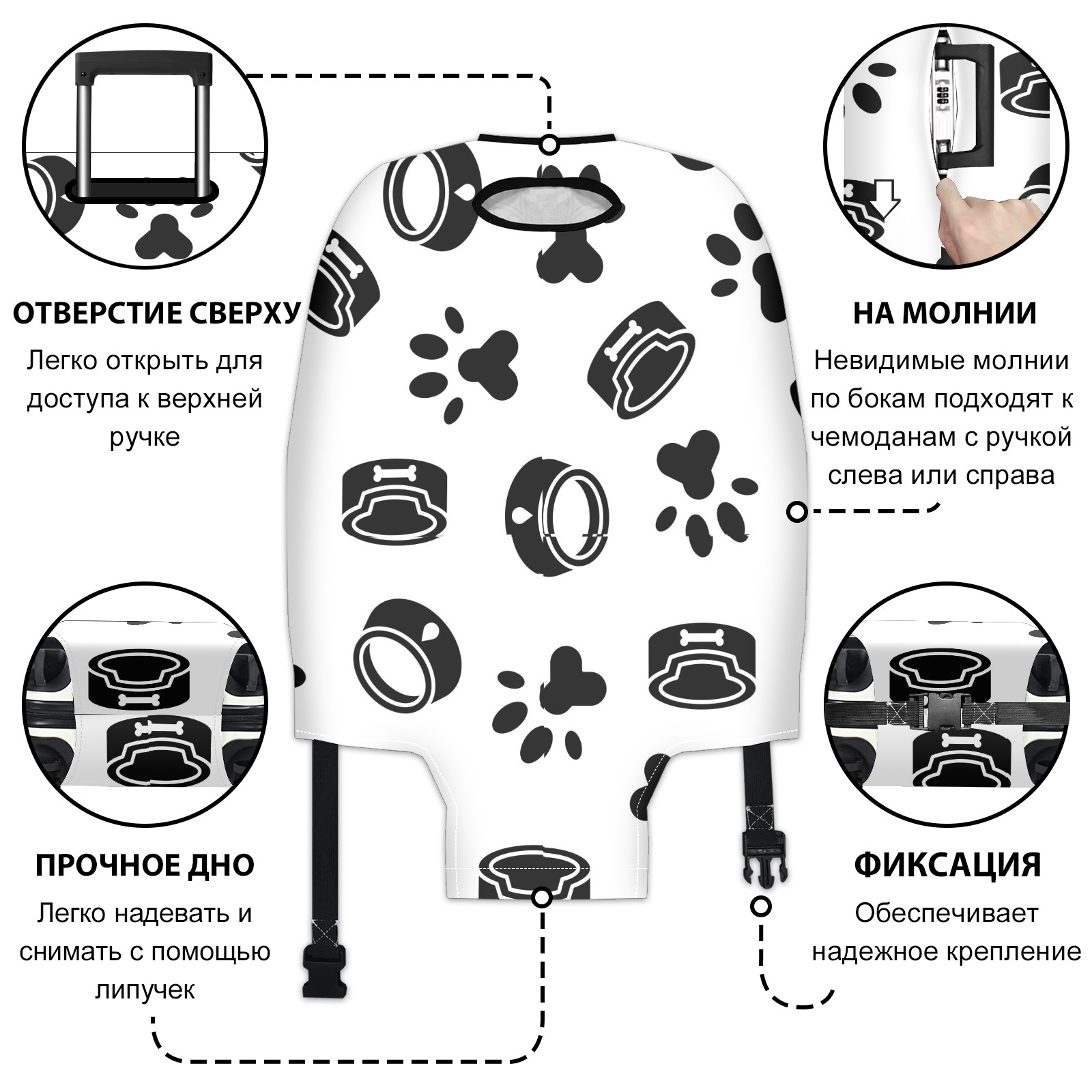 ОТВЕРСТИЕ СВЕРХУ
Легко открыть для доступа к верхней ручке

НА МОЛНИИ
Невидимые молнии по бокам подходят к чемоданам с ручкой слева или справа

ПРОЧНОЕ ДНО
Легко надевать и снимать с помощью липучек

ФИКСАЦИЯ
Обеспечивает надежное крепление