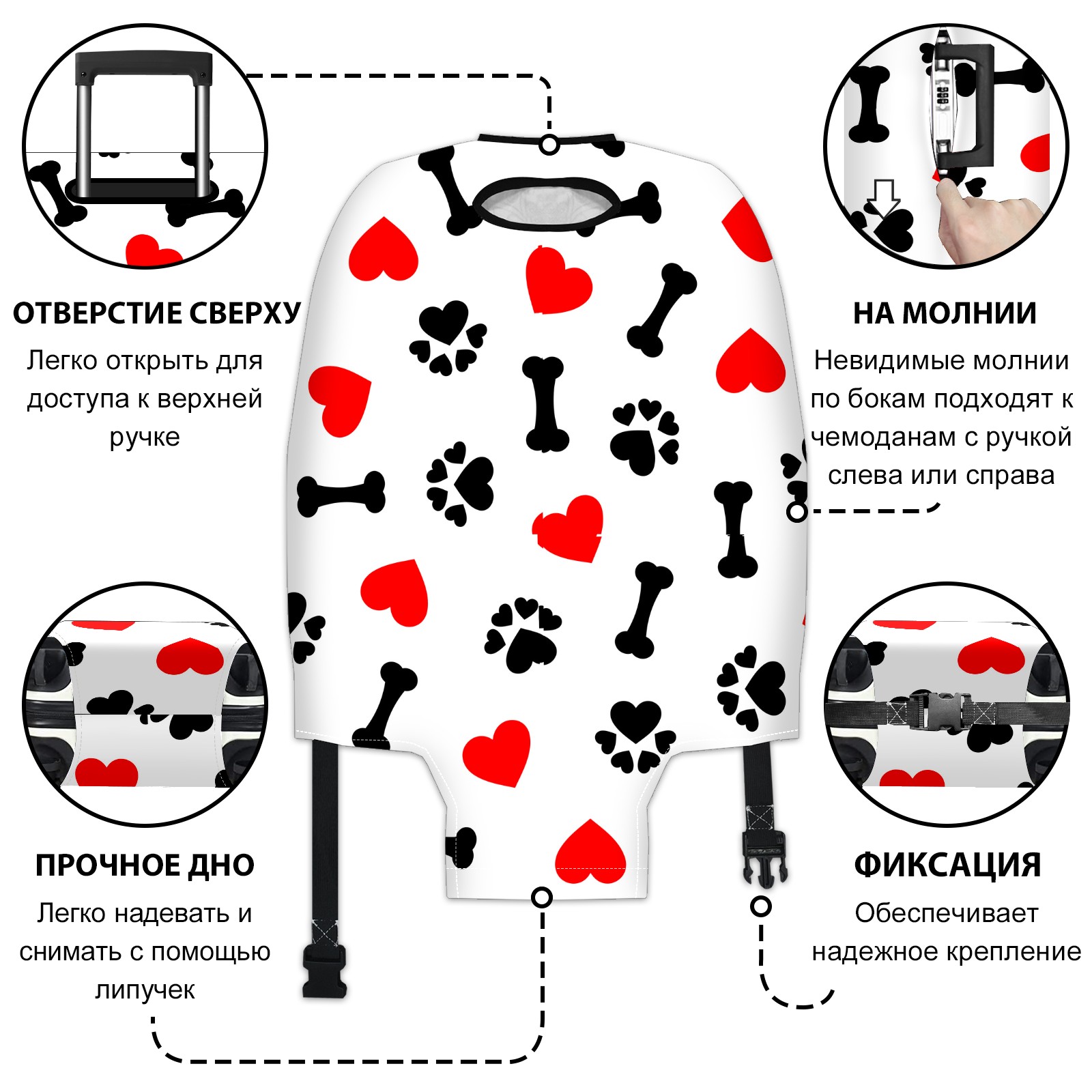 ОТВЕРСТИЕ СВЕРХУ

Легко открыть для доступа к верхней ручке

НА МОЛНИИ

Невидимые молнии по бокам подходят к чемоданам с ручкой слева или справа

ПРОЧНОЕ ДНО

Легко надевать и снимать с помощью липучек

ФИКСАЦИЯ

Обеспечивает надежное крепление