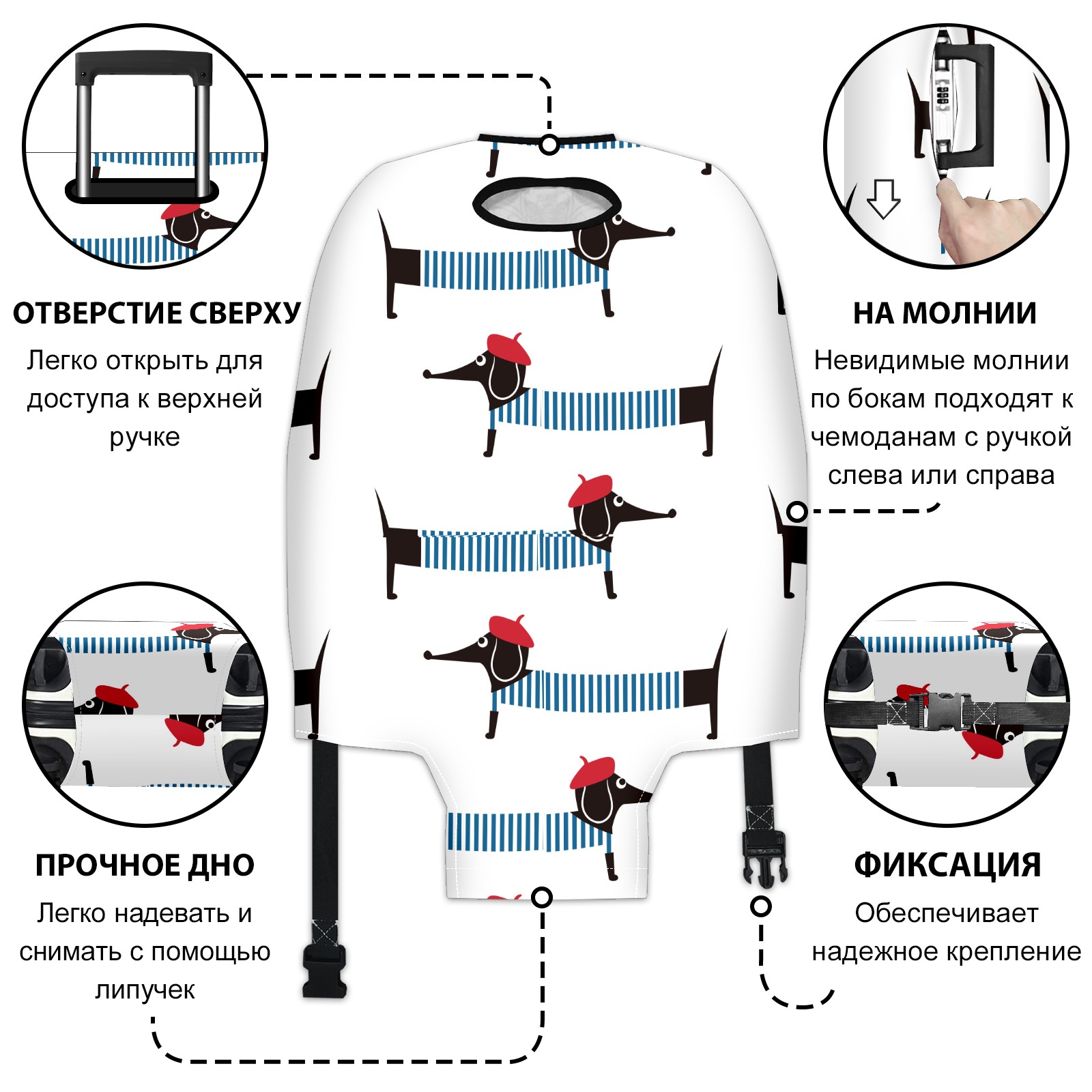 ОТВЕРСТИЕ СВЕРХУ

Легко открыть для доступа к верхней ручке

НА МОЛНИИ

Невидимые молнии по бокам подходят к чемоданам с ручкой слева или справа

ПРОЧНОЕ ДНО

Легко надевать и снимать с помощью липучек

ФИКСАЦИЯ

Обеспечивает надежное крепление