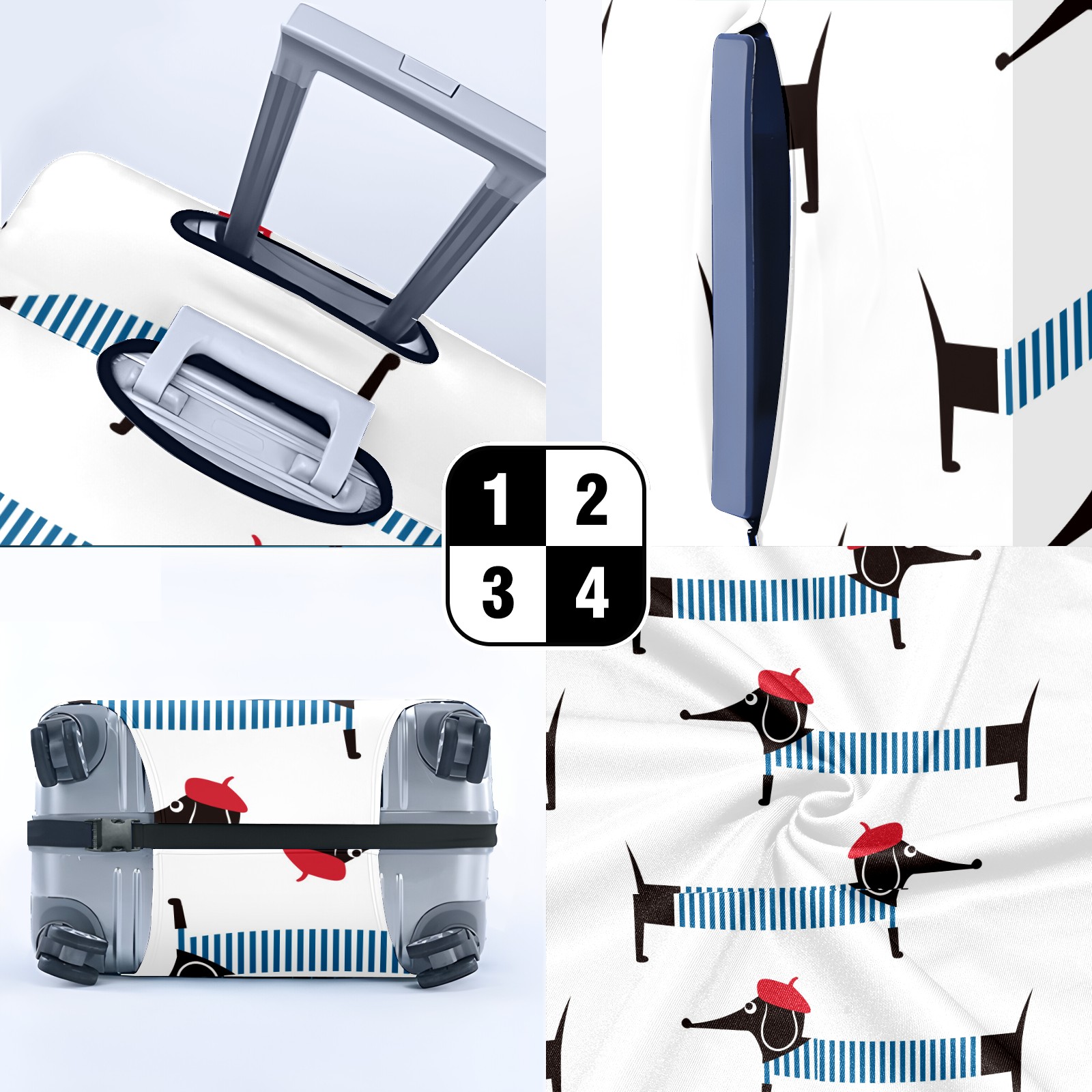 1 2
3 4