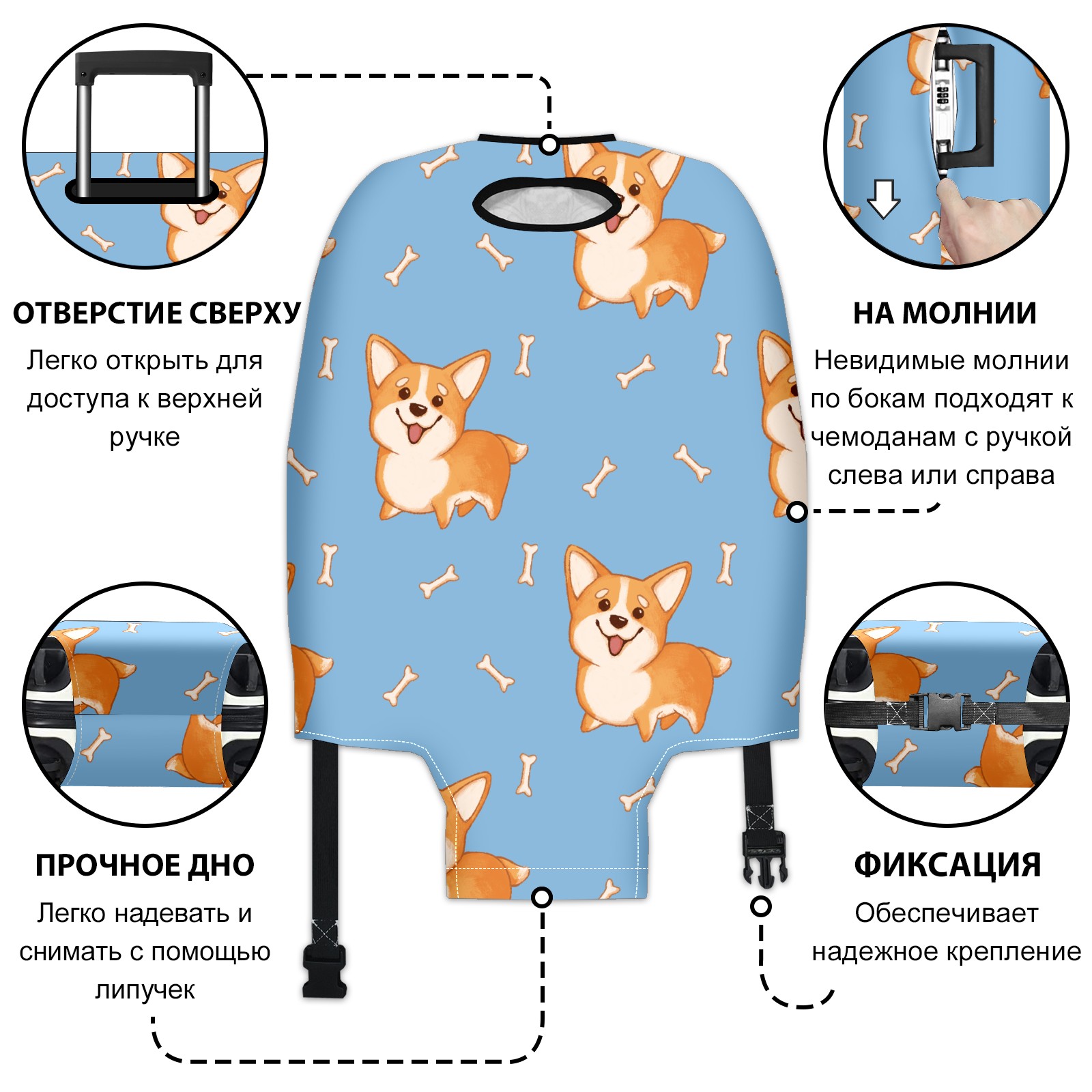 ОТВЕРСТИЕ СВЕРХУ

Легко открыть для доступа к верхней ручке

НА МОЛНИИ

Невидимые молнии по бокам подходят к чемоданам с ручкой слева или справа

ПРОЧНОЕ ДНО

Легко надевать и снимать с помощью липучек

ФИКСАЦИЯ

Обеспечивает надежное крепление