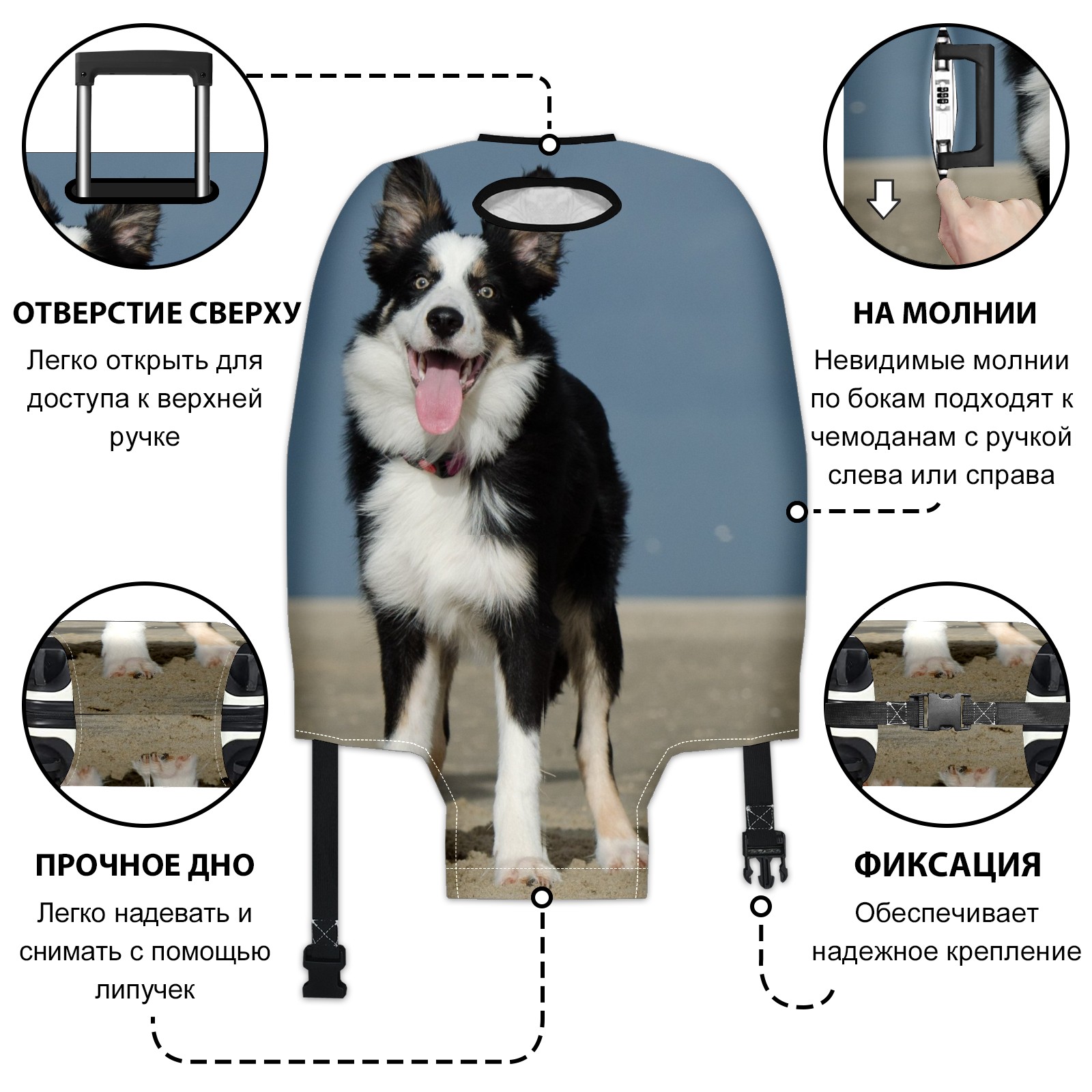 ОТВЕРСТИЕ СВЕРХУ

Легко открыть для доступа к верхней ручке

НА МОЛНИИ

Невидимые молнии по бокам подходят к чемоданам с ручкой слева или справа

ПРОЧНОЕ ДНО

Легко надевать и снимать с помощью липучек

ФИКСАЦИЯ

Обеспечивает надежное крепление