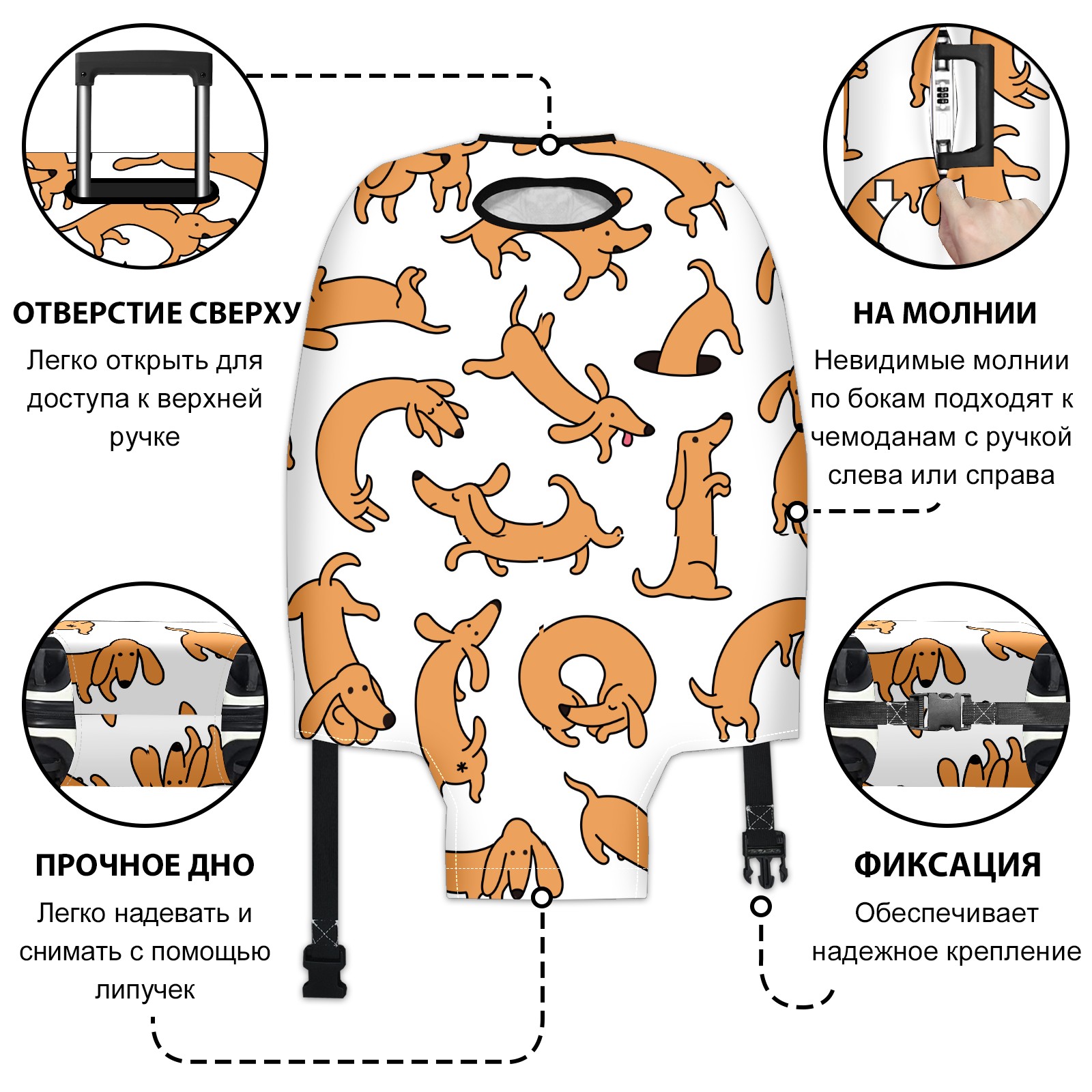 ОТВЕРСТИЕ СВЕРХУ
Легко открыть для доступа к верхней ручке

НА МОЛНИИ
Невидимые молнии по бокам подходят к чемоданам с ручкой слева или справа

ПРОЧНОЕ ДНО
Легко надевать и снимать с помощью липучек

ФИКСАЦИЯ
Обеспечивает надежное крепление