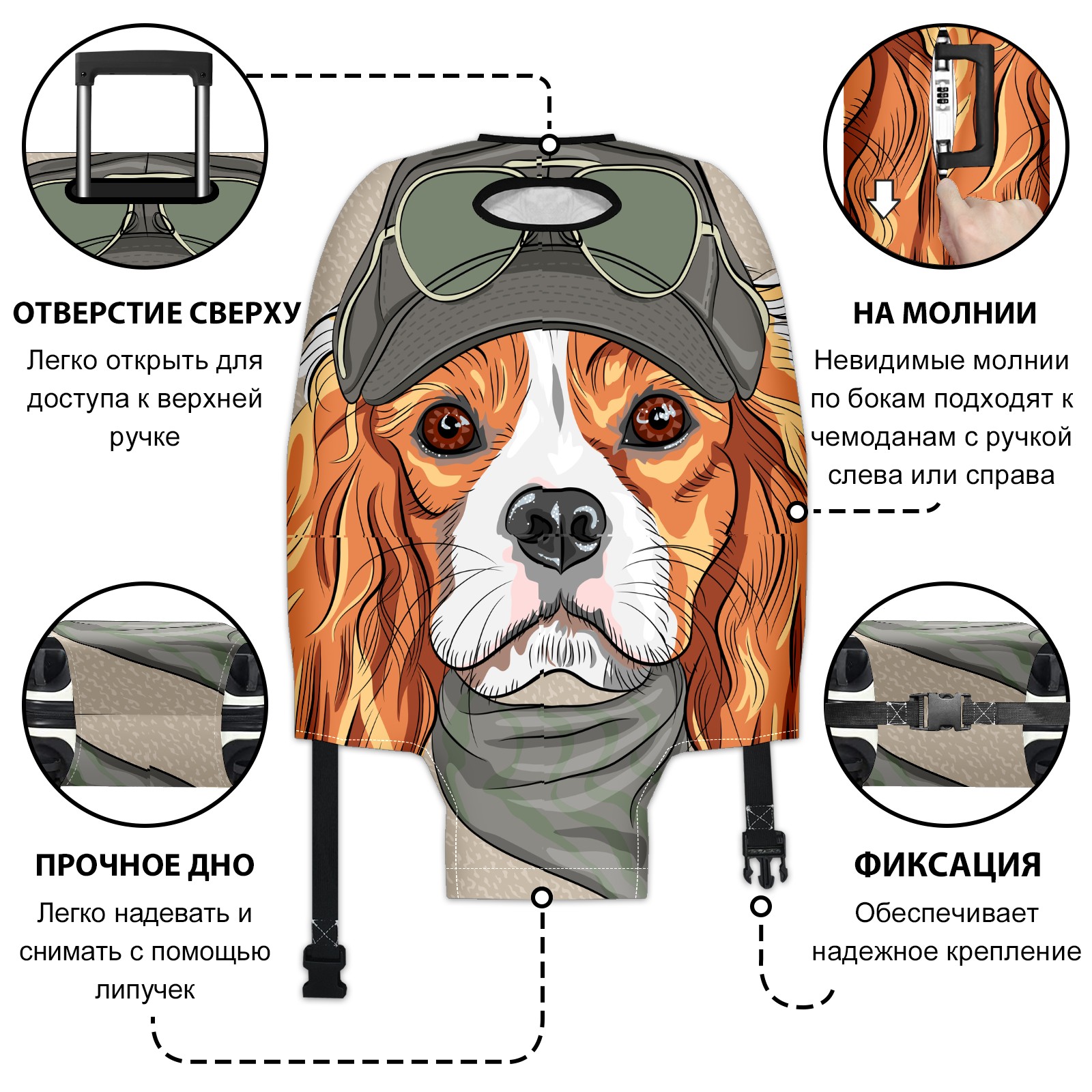 ОТВЕРСТИЕ СВЕРХУ

Легко открыть для доступа к верхней ручке

НА МОЛНИИ

Невидимые молнии по бокам подходят к чемоданам с ручкой слева или справа

ПРОЧНОЕ ДНО

Легко надевать и снимать с помощью липучек

ФИКСАЦИЯ

Обеспечивает надежное крепление