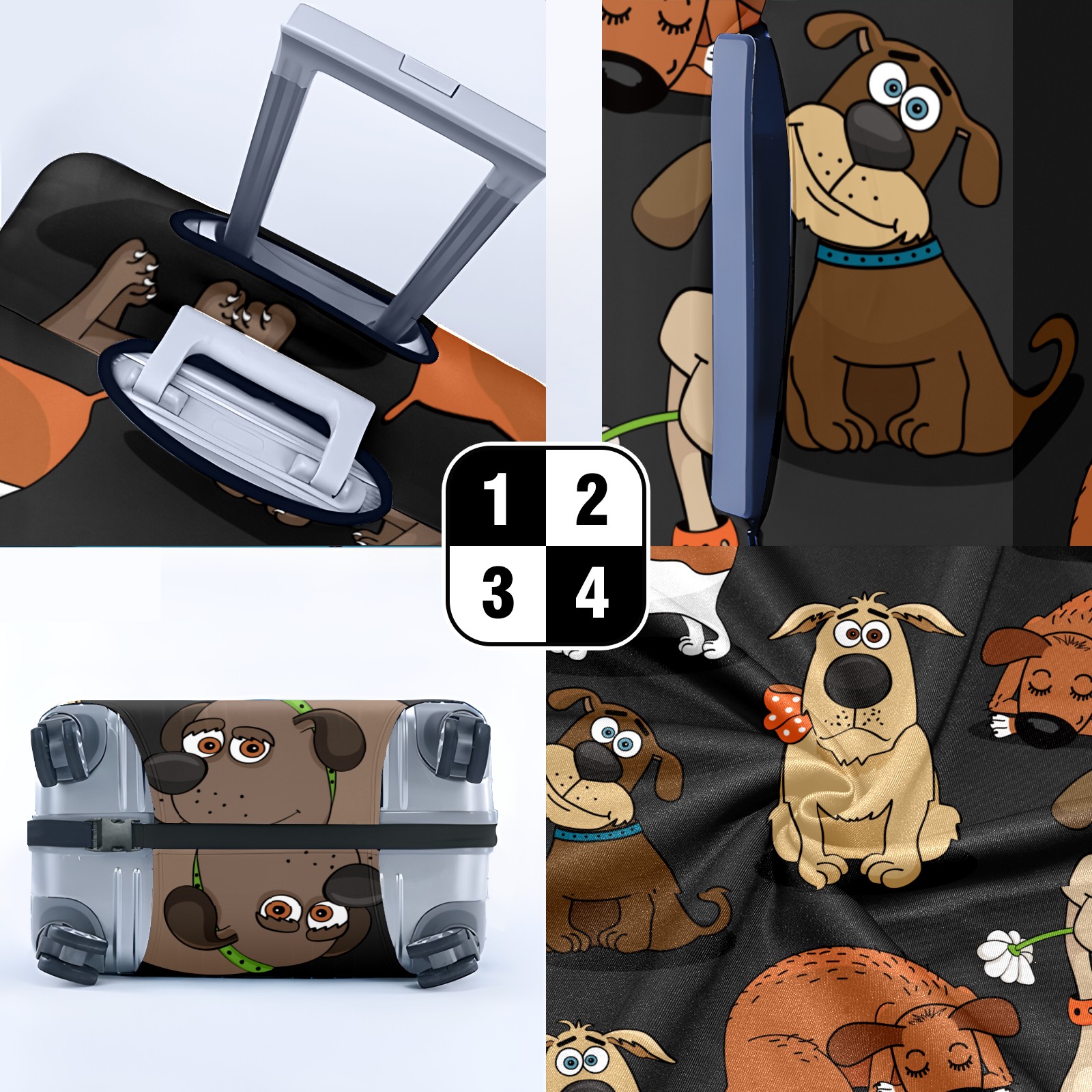 1 2
3 4