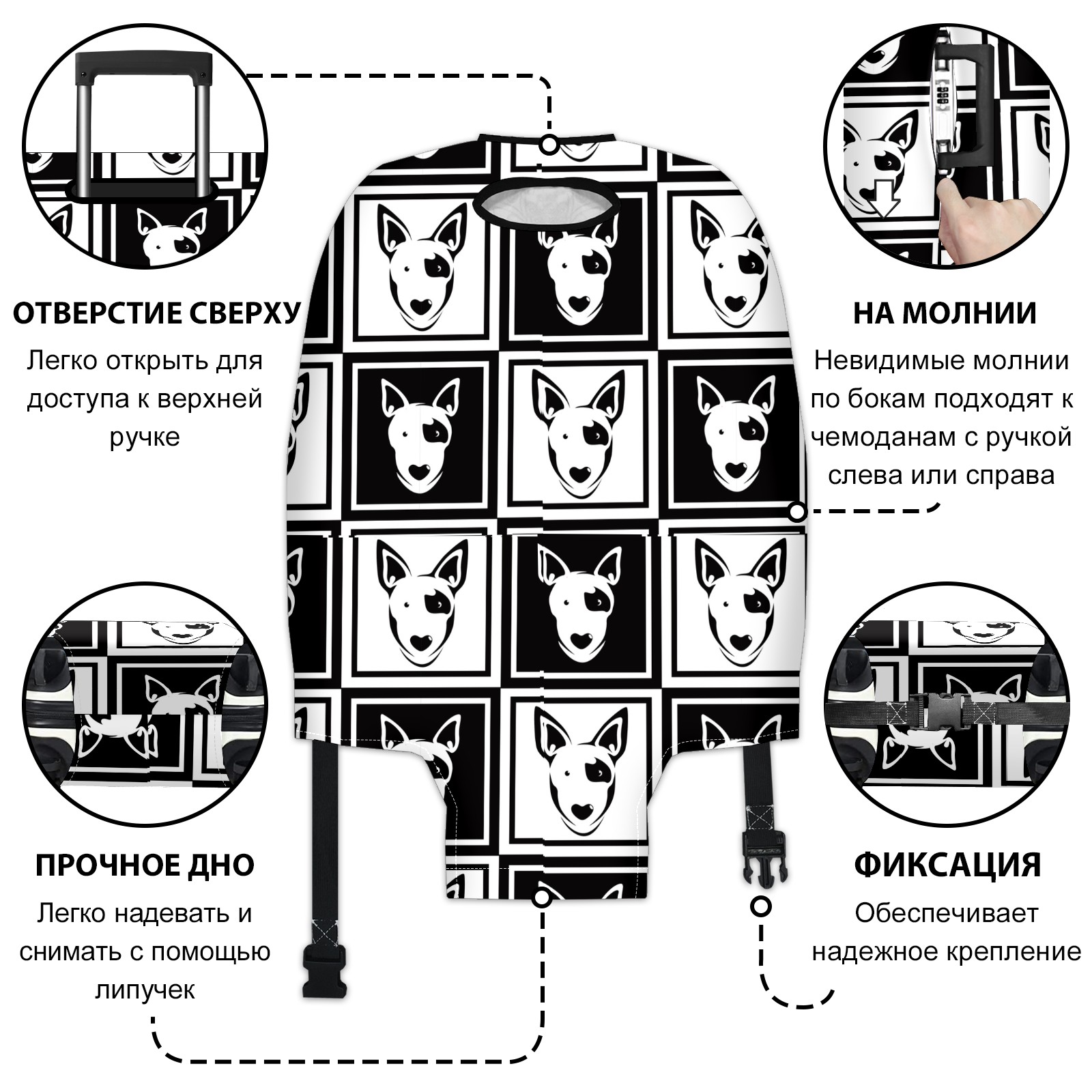 ОТВЕРСТИЕ СВЕРХУ

Легко открыть для доступа к верхней ручке

НА МОЛНИИ

Невидимые молнии по бокам подходят к чемоданам с ручкой слева или справа

ПРОЧНОЕ ДНО

Легко надевать и снимать с помощью липучек

ФИКСАЦИЯ

Обеспечивает надежное крепление