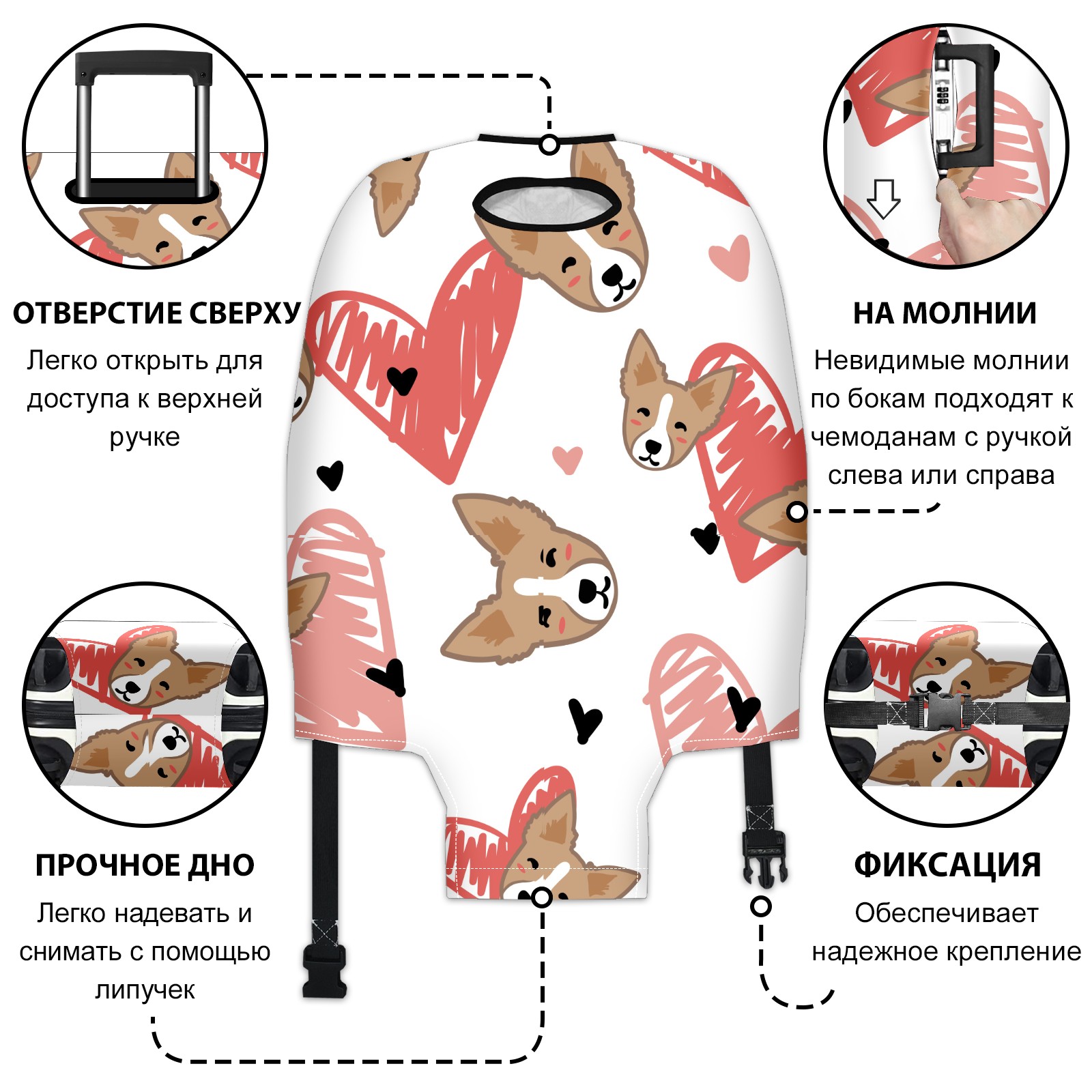 ОТВЕРСТИЕ СВЕРХУ
Легко открыть для доступа к верхней ручке

НА МОЛНИИ
Невидимые молнии по бокам подходят к чемоданам с ручкой слева или справа

ПРОЧНОЕ ДНО
Легко надевать и снимать с помощью липучек

ФИКСАЦИЯ
Обеспечивает надежное крепление