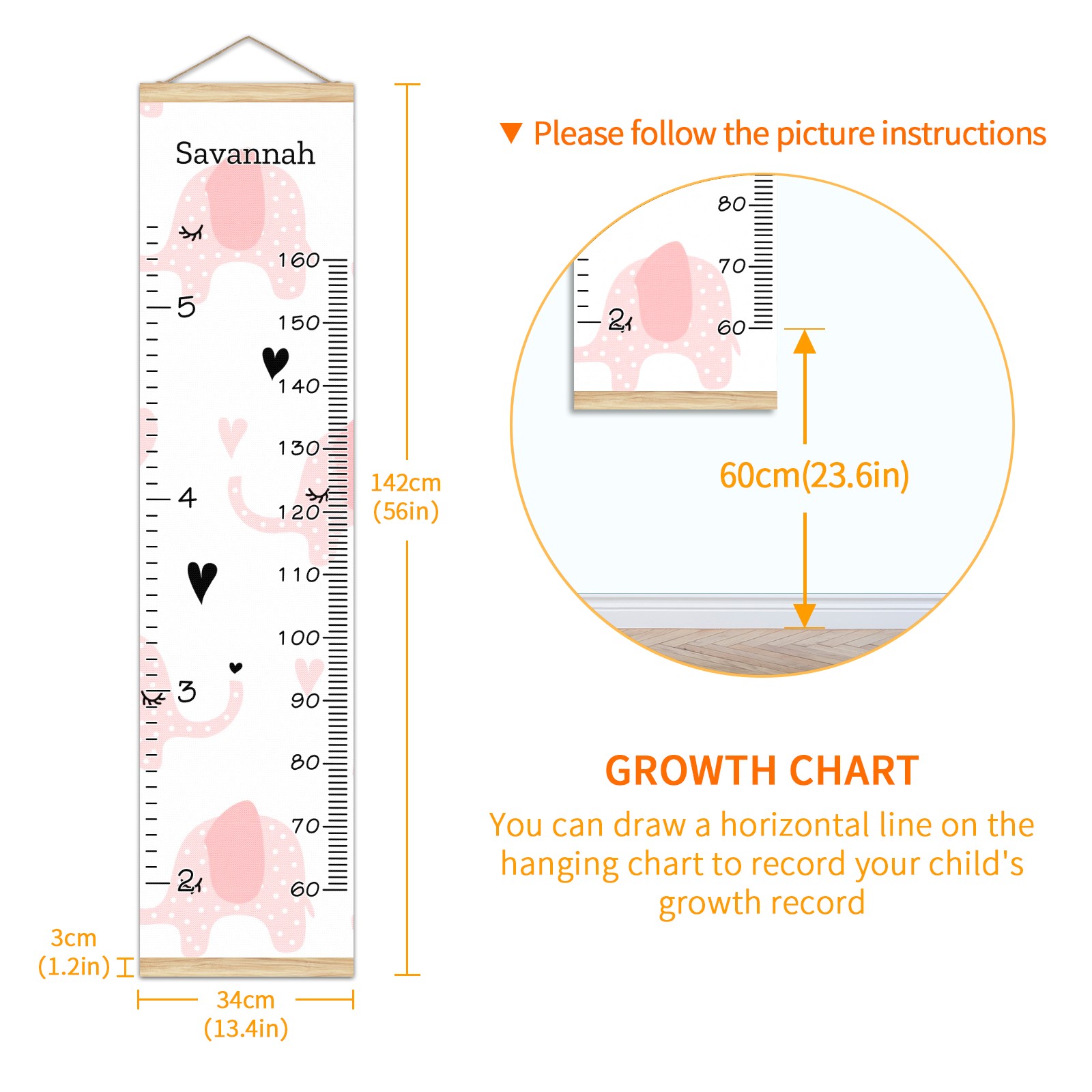 Savannah

160
5
150
140
130
4
120
110
100
3
90
80
70
2
60

142cm
(56in)

3cm
(1.2in)

34cm
(13.4in)

▼ Please follow the picture instructions

80
70
2
60

60cm(23.6in)

GROWTH CHART

You can draw a horizontal line on the hanging chart to record your child's growth record