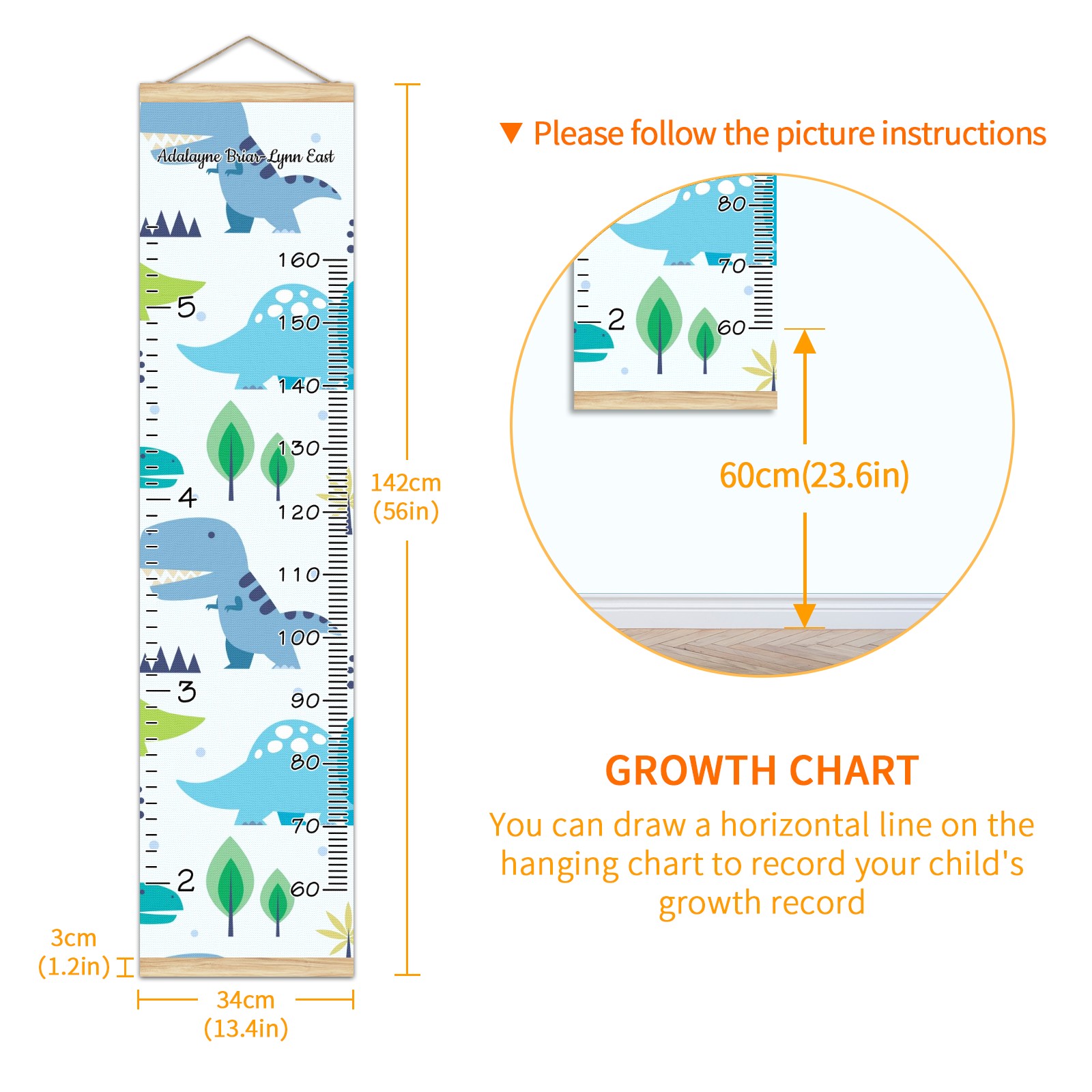 Adalayne Briar-Lynn East

160
5
150
140
130
4
120
110
100
3
90
80
70
2
60

142cm
(56in)

3cm
(1.2in)

34cm
(13.4in)

▼ Please follow the picture instructions

80
70
2
60

60cm(23.6in)

GROWTH CHART

You can draw a horizontal line on the hanging chart to record your child's growth record