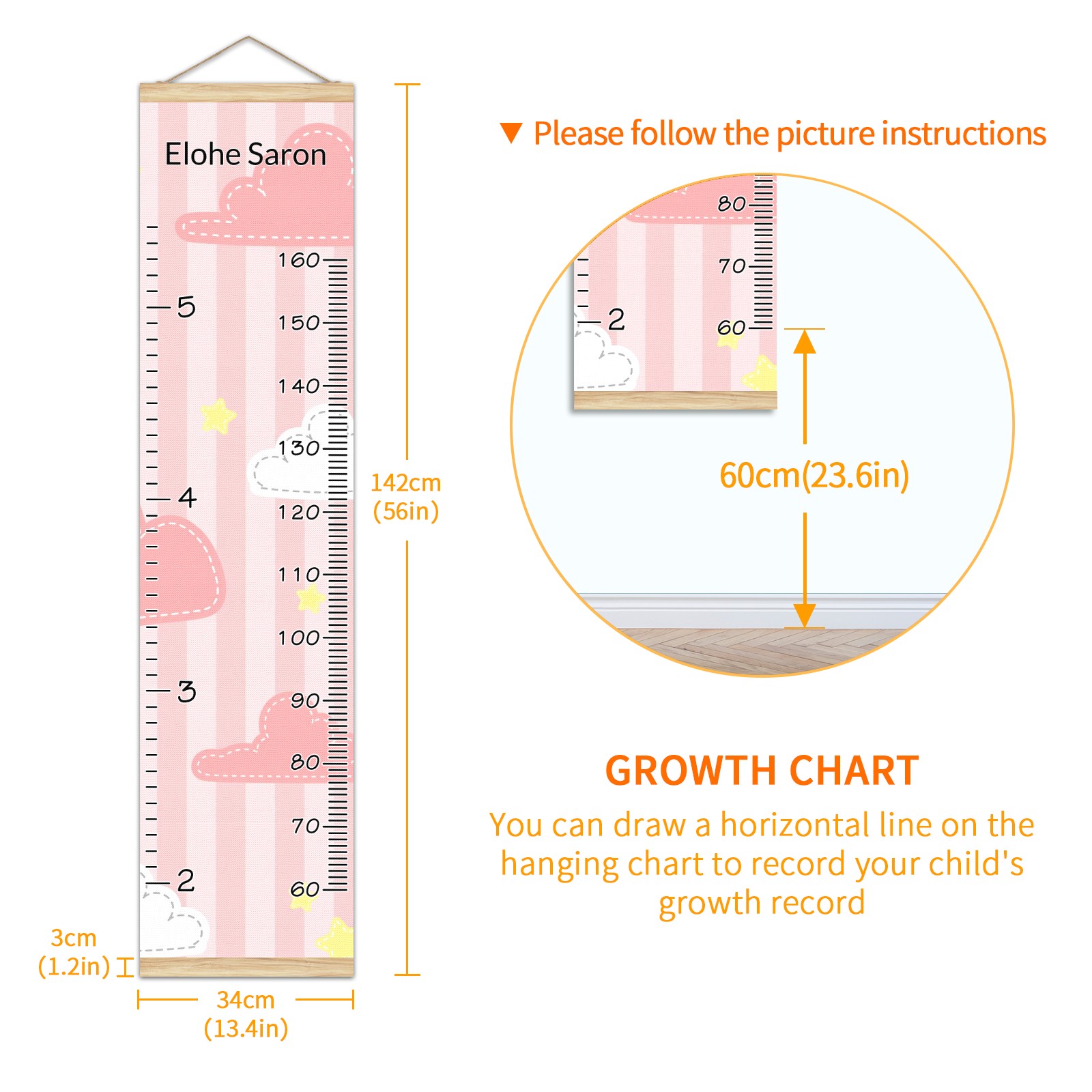 Elohe Saron

160
5
150
140
130
4
120
110
100
3
90
80
70
2
60

142cm
(56in)

3cm
(1.2in)

34cm
(13.4in)

▼ Please follow the picture instructions

80
70
2
60

60cm(23.6in)

GROWTH CHART

You can draw a horizontal line on the hanging chart to record your child's growth record