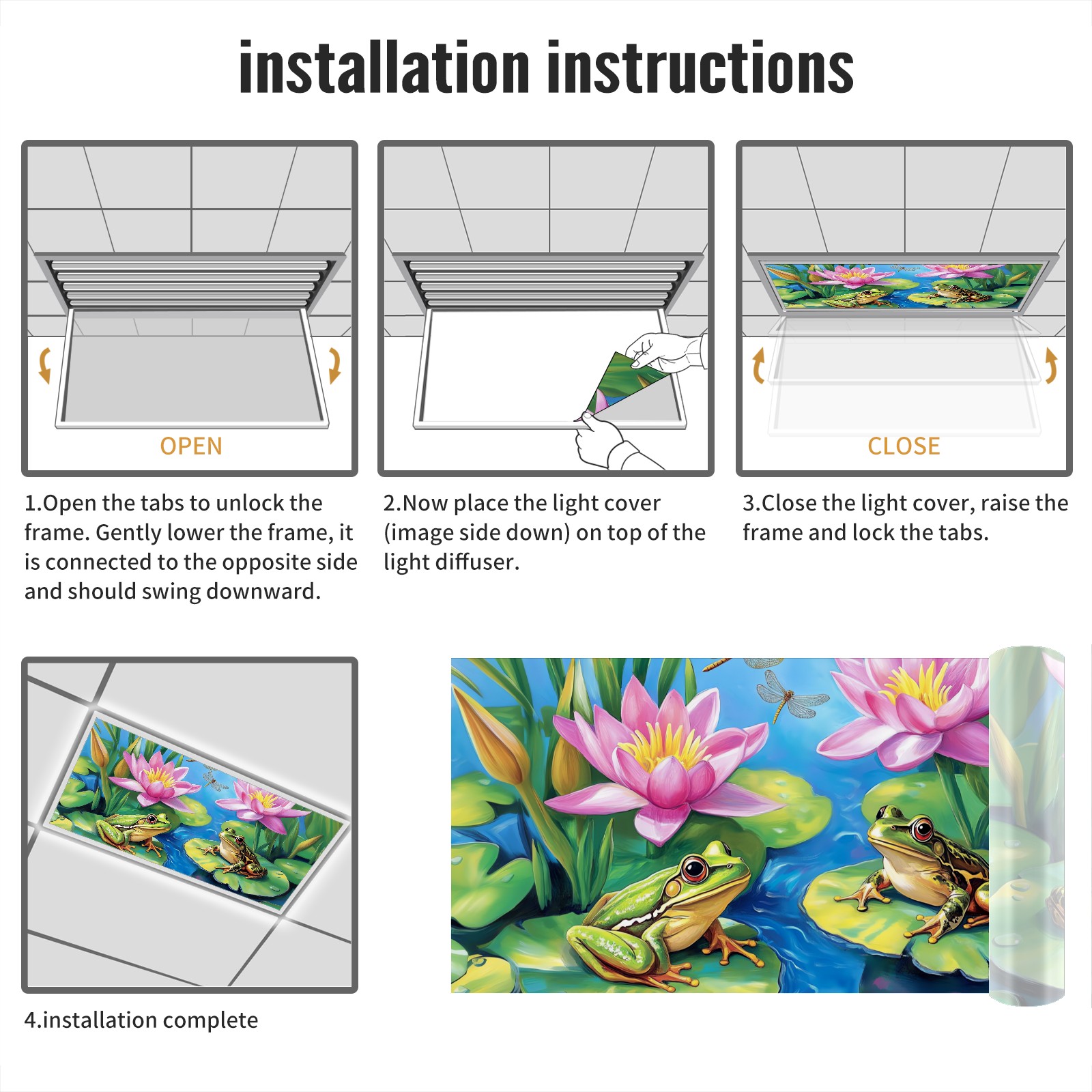 installation instructions

OPEN

1.Open the tabs to unlock the frame. Gently lower the frame, it is connected to the opposite side and should swing downward.

2.Now place the light cover (image side down) on top of the light diffuser.

CLOSE

3.Close the light cover, raise the frame and lock the tabs.

4.installation complete