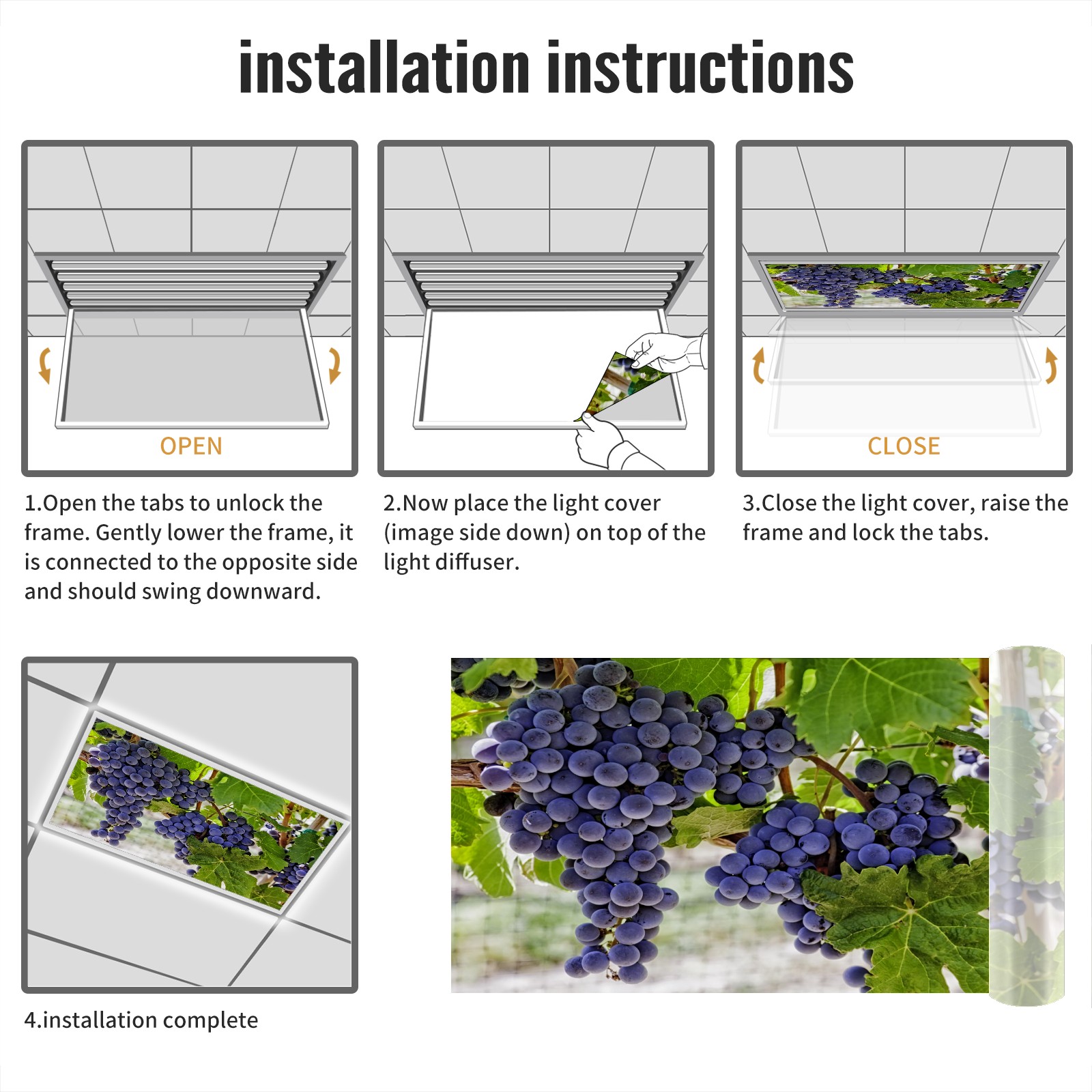 installation instructions

OPEN

1.Open the tabs to unlock the frame. Gently lower the frame, it is connected to the opposite side and should swing downward.

2.Now place the light cover (image side down) on top of the light diffuser.

CLOSE

3.Close the light cover, raise the frame and lock the tabs.

4.installation complete