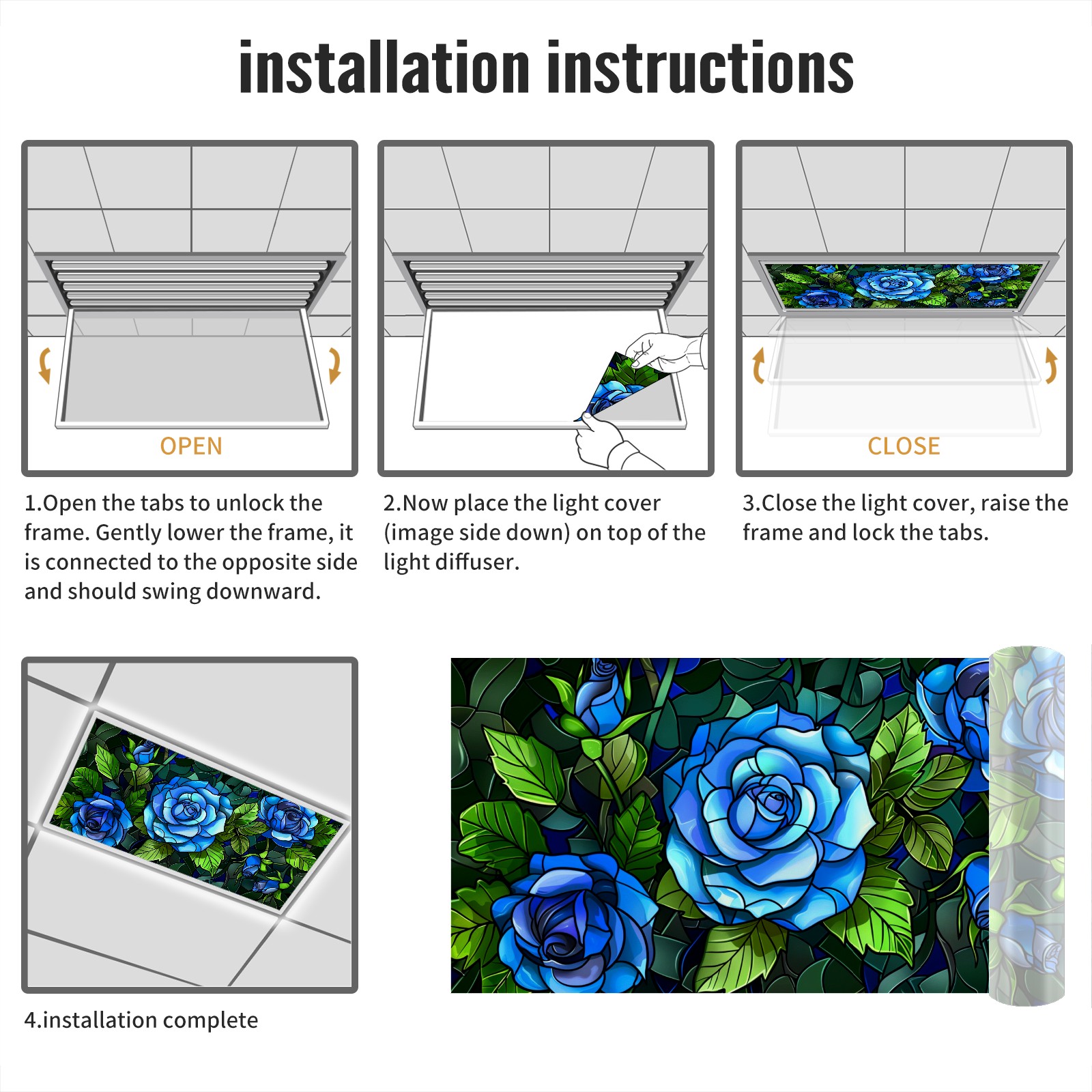 installation instructions

OPEN

1.Open the tabs to unlock the frame. Gently lower the frame, it is connected to the opposite side and should swing downward.

2.Now place the light cover (image side down) on top of the light diffuser.

CLOSE

3.Close the light cover, raise the frame and lock the tabs.

4.installation complete